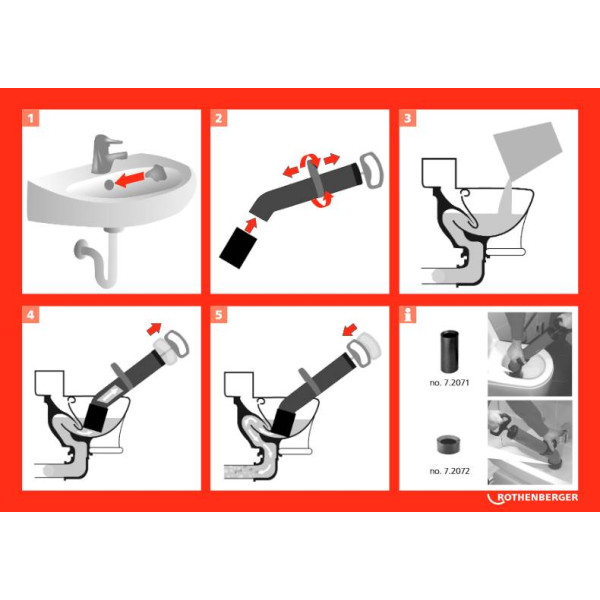 1

2

3

4

5

i

no. 7.2071

no. 7.2072

ROTHENBERGER